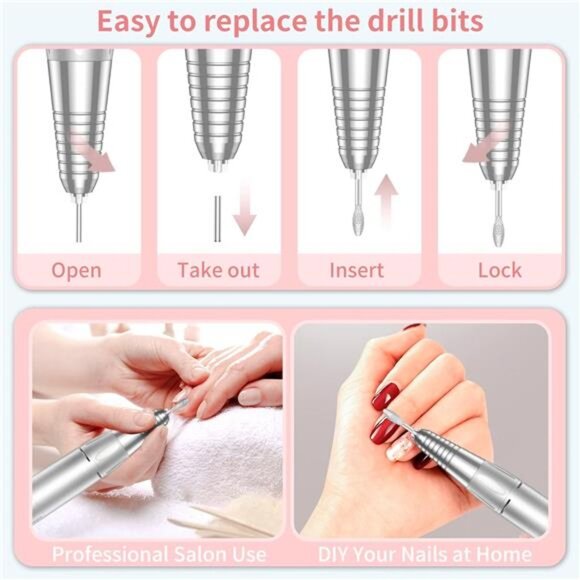 Easy to replace the drill bits

Open

Take out

Insert

Lock

Professional Salon Use

DIY Your Nails at Home